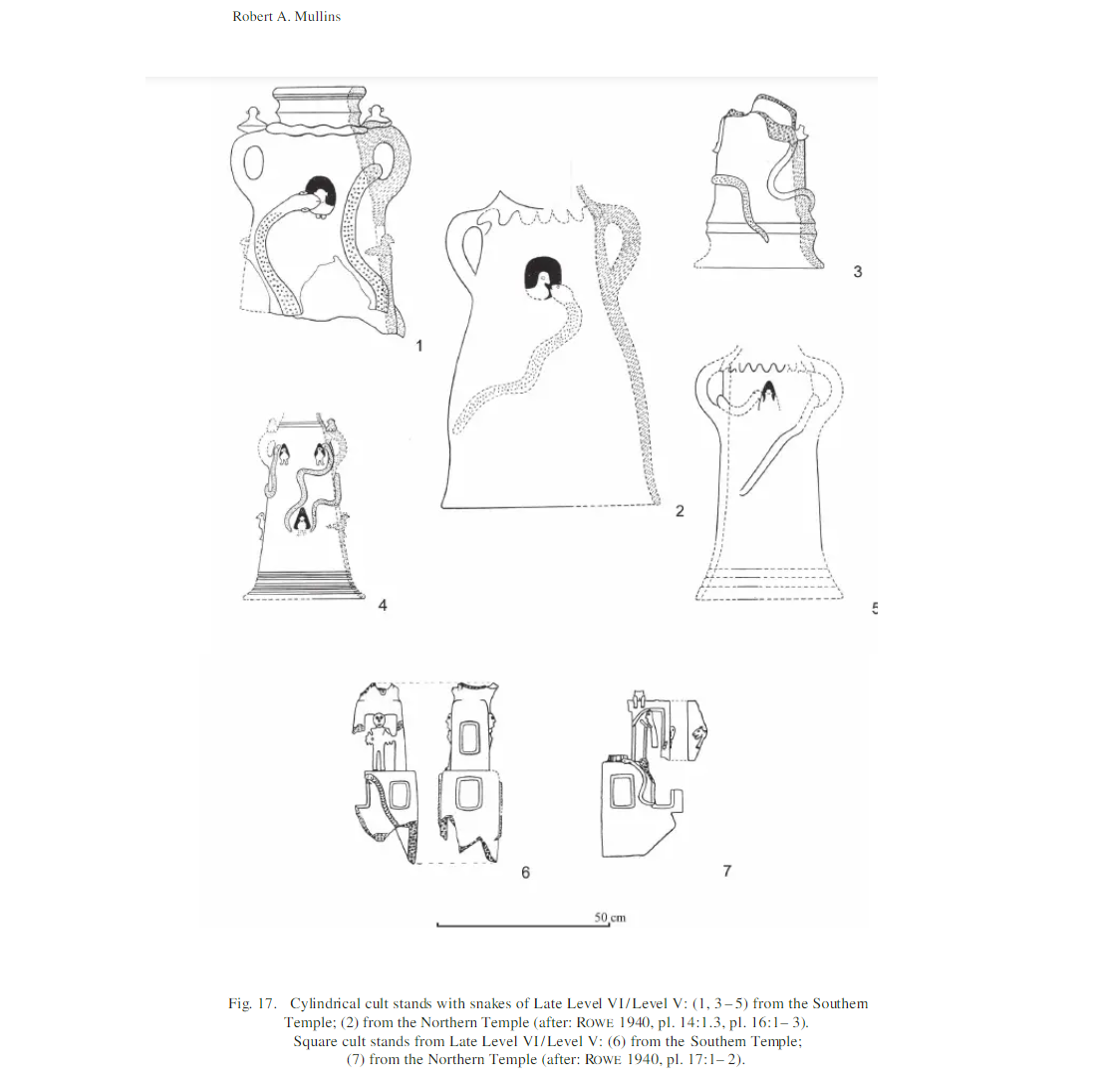 Robert A. Mullins

1

2

3

4

5

6

7

50 cm

Fig. 17. Cylindrical cult stands with snakes of Late Level VI/Level V: (1, 3–5) from the Southern Temple; (2) from the Northern Temple (after: ROWE 1940, pl. 14:1.3, pl. 16:1–3). Square cult stands from Late Level VI/Level V: (6) from the Southern Temple; (7) from the Northern Temple (after: ROWE 1940, pl. 17:1–2).